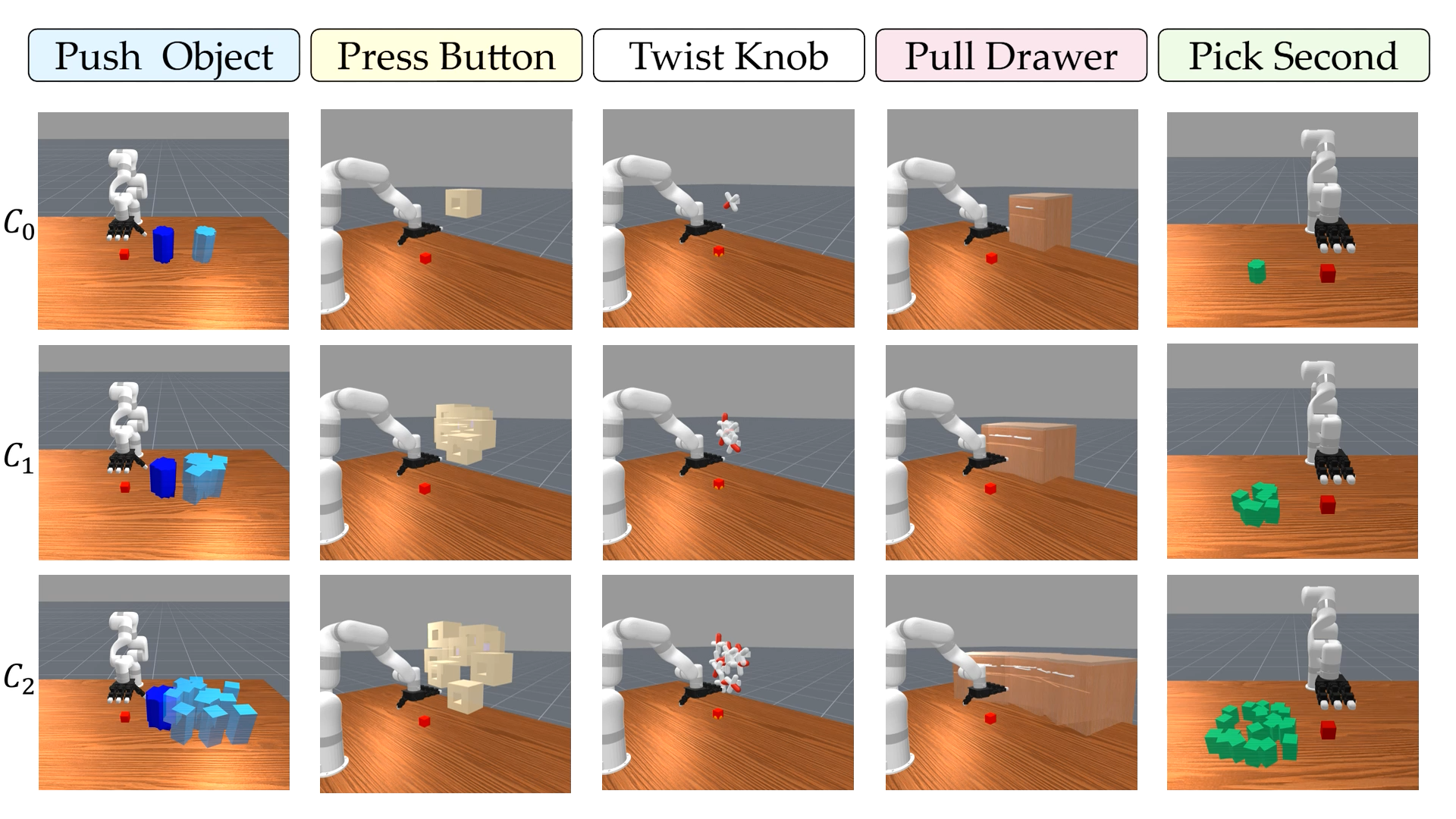 Push Object

Press Button

Twist Knob

Pull Drawer

Pick Second

$C_0$

$C_1$

$C_2$